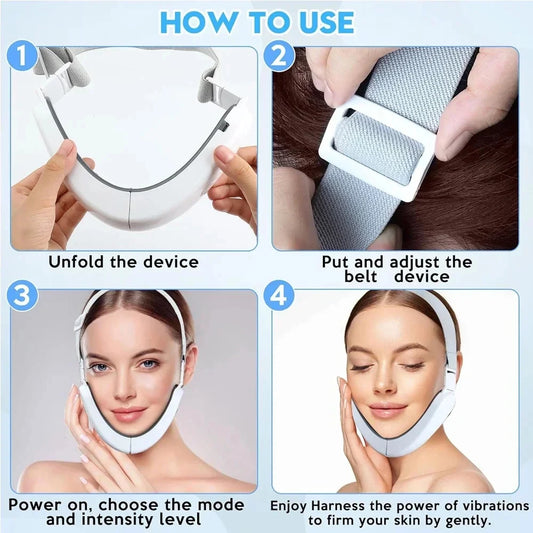 HOW TO USE

1

Unfold the device

2

Put and adjust the belt device

3

Power on, choose the mode and intensity level

4

Enjoy Harness the power of vibrations to firm your skin by gently.